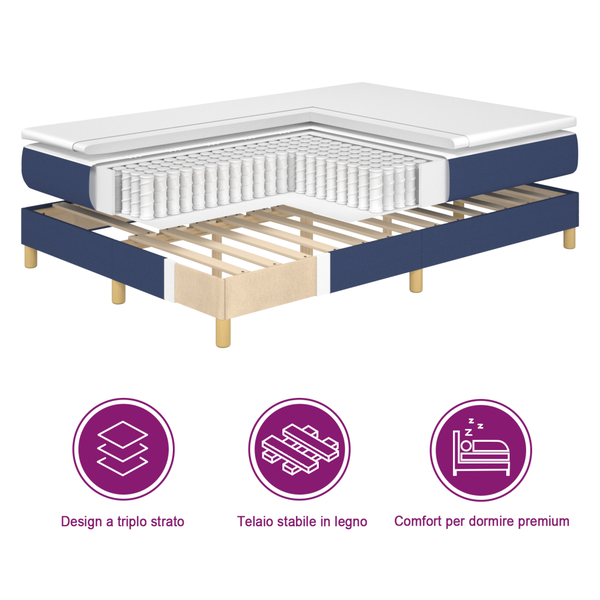 Design a triplo strato

Telaio stabile in legno

Comfort per dormire premium