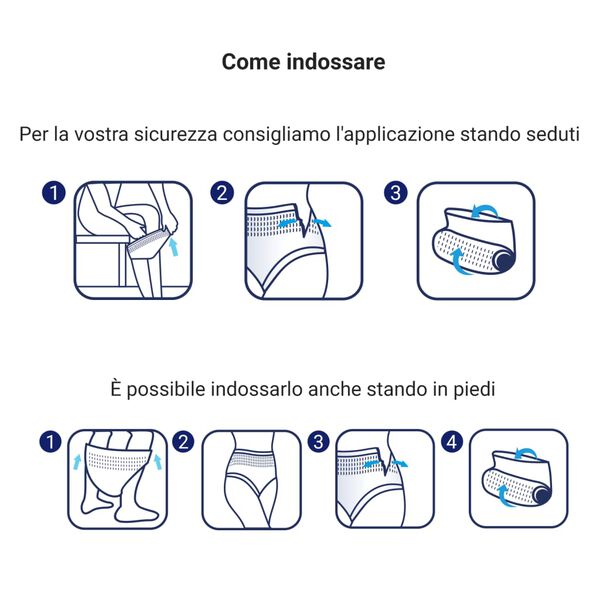 Come indossare

Per la vostra sicurezza consigliamo l'applicazione stando seduti

1 2 3

È possibile indossarlo anche stando in piedi

1 2 3 4