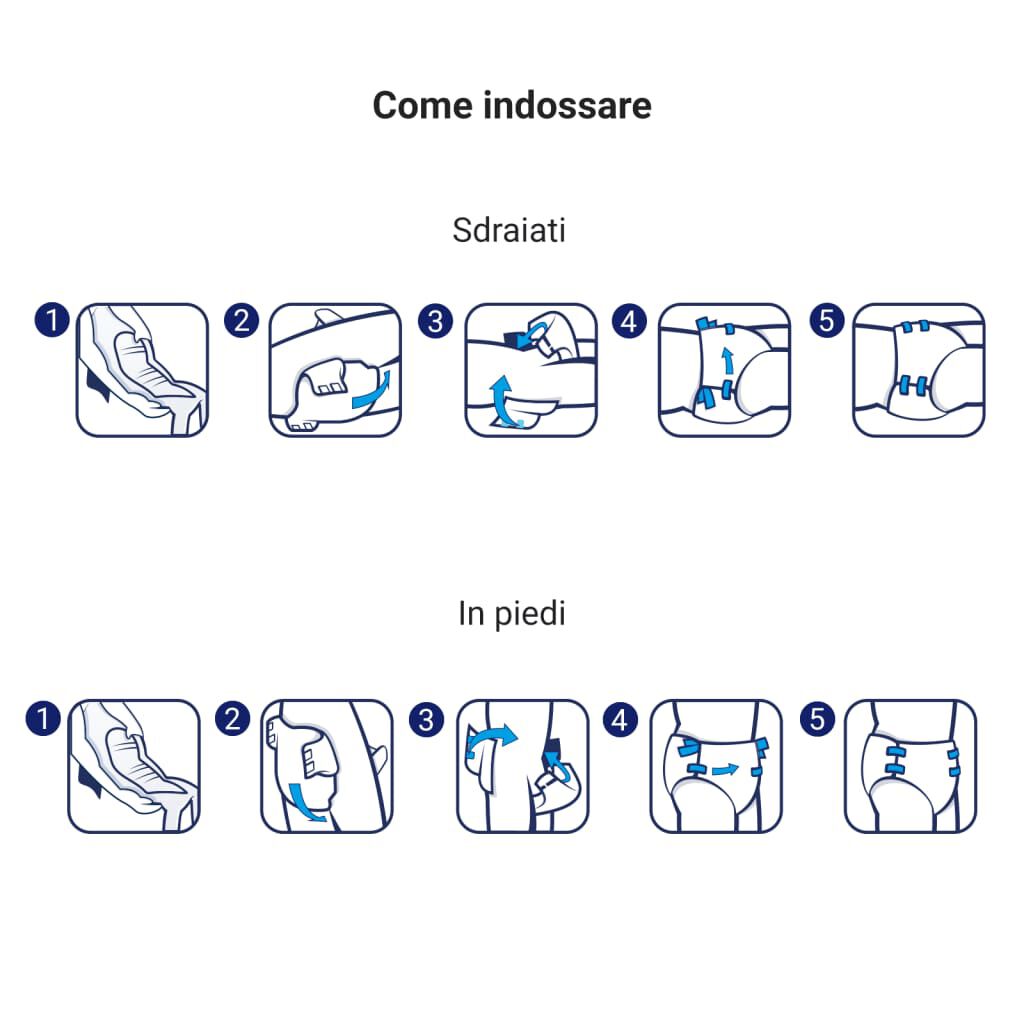 Come indossare

Sdraiati

1 2 3 4 5

In piedi

1 2 3 4 5