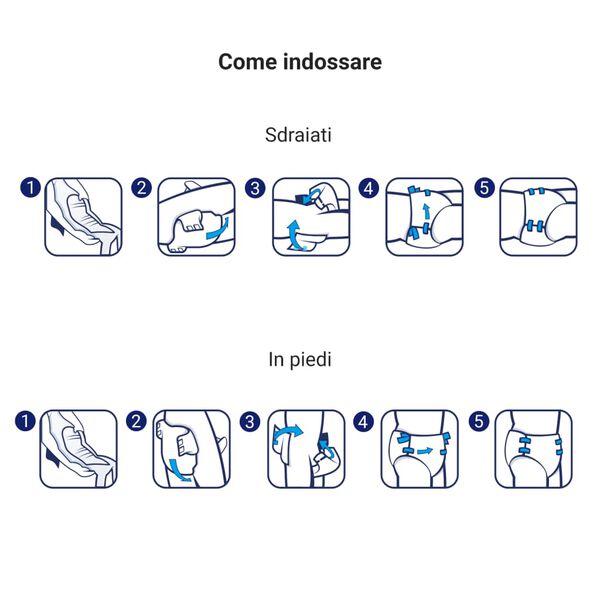 Come indossare

Sdraiati

1 2 3 4 5

In piedi

1 2 3 4 5