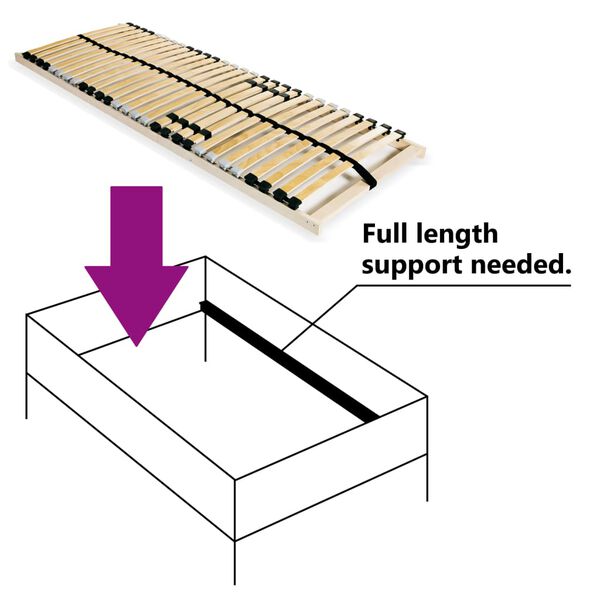 Full length support needed.