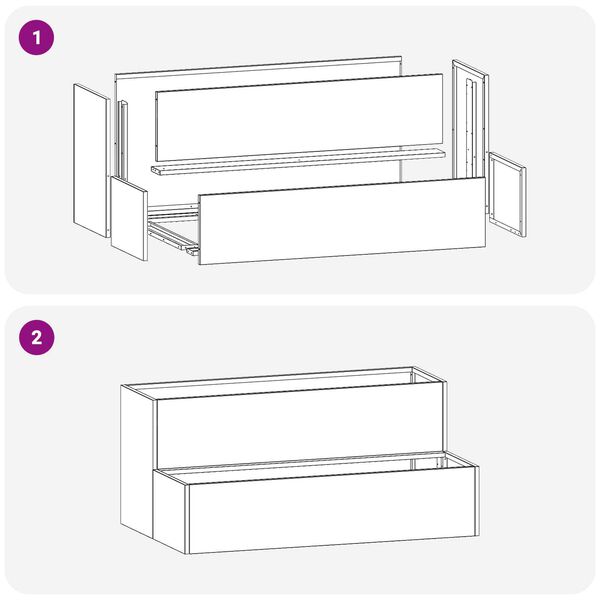 1

2