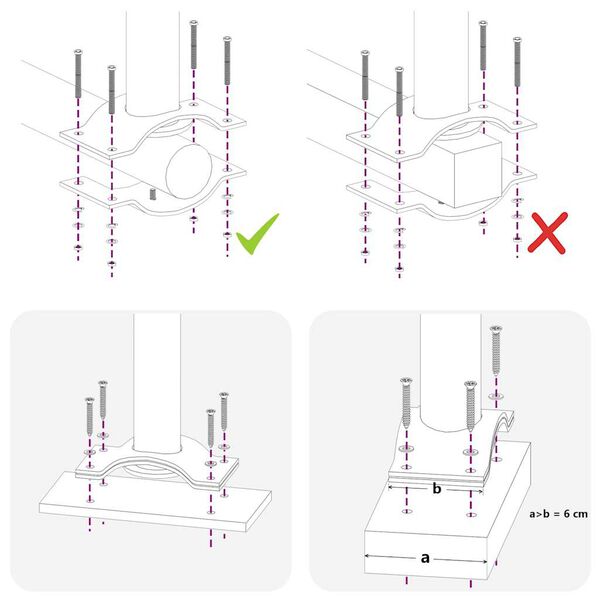 b

a>b = 6 cm

a