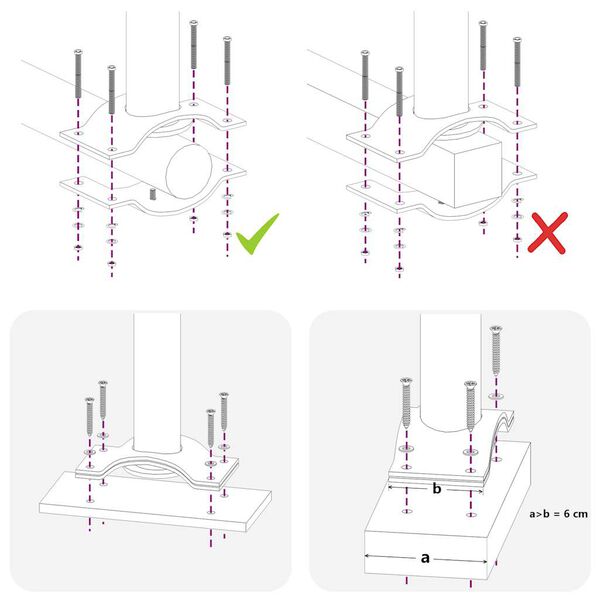 b

a>b = 6 cm

a